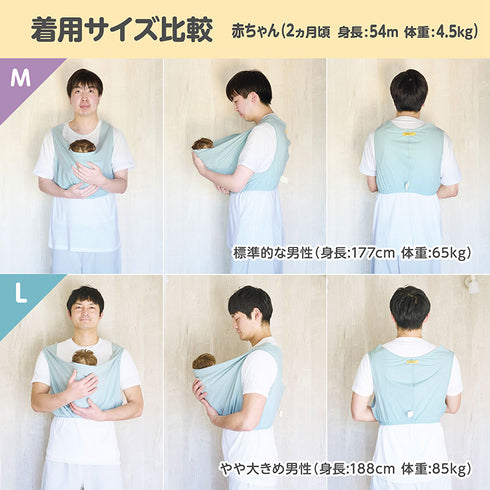 着用サイズ比較 赤ちゃん(2ヵ月頃 身長:54m 体重:4.5kg)

M

標準的な男性(身長:177cm 体重:65kg)

L

やや大きめ男性(身長:188cm 体重:85kg)