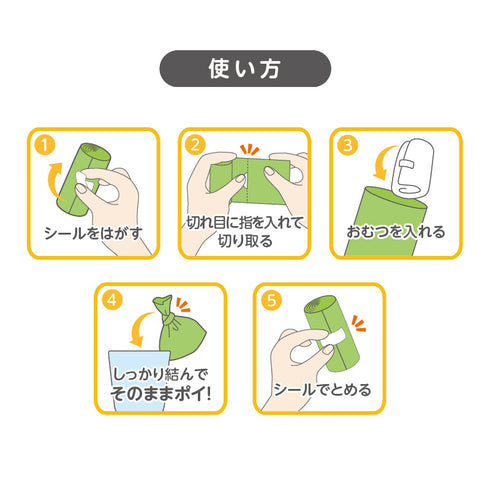 使い方

1
シールをはがす

2
切れ目に指を入れて切り取る

3
おむつを入れる

4
しっかり結んでそのままポイ!

5
シールでとめる