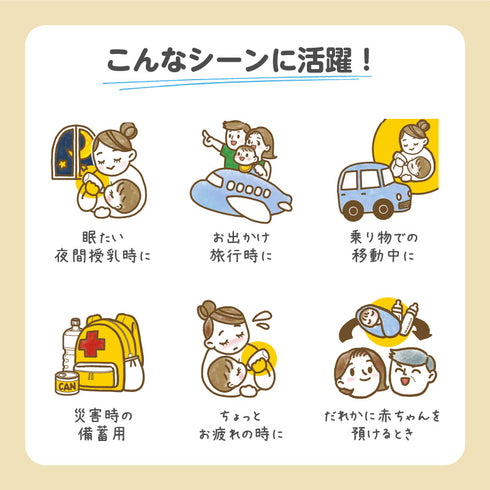 こんなシーンに活躍！

眠たい
夜間授乳時に

お出かけ
旅行時に

乗り物での
移動中に

CAN

災害時の
備蓄用

ちょっと
お疲れの時に

だれかに赤ちゃんを
預けるとき