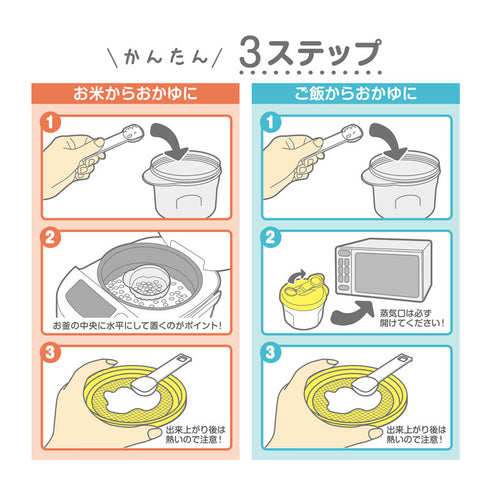 \かんたん/ 3ステップ

お米からおかゆに

1

2

お釜の中央に水平にして置くのがポイント!

3

出来上がり後は熱いので注意!

ご飯からおかゆに

1

2

蒸気口は必ず開けてください!

3

出来上がり後は熱いので注意!