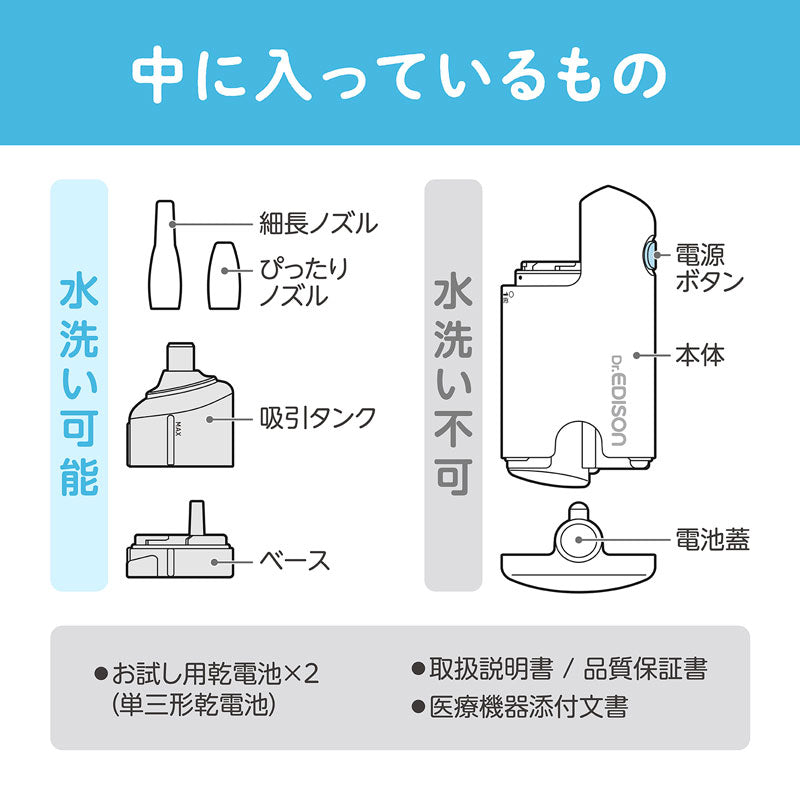 中に入っているもの

水洗い可能

細長ノズル

ぴったりノズル

MAX

吸引タンク

ベース

水洗い不可

電源ボタン

Dr.EDISON

本体

電池蓋

●お試し用乾電池×2
(単三形乾電池)

●取扱説明書 / 品質保証書
●医療機器添付文書