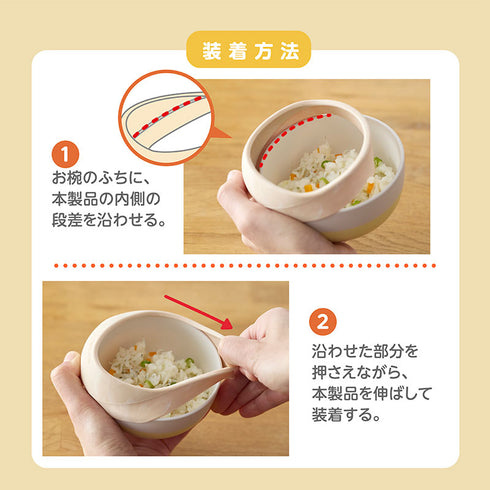 装着方法

1
お椀のふちに、本製品の内側の段差を沿わせる。

2
沿わせた部分を押さえながら、本製品を伸ばして装着する。