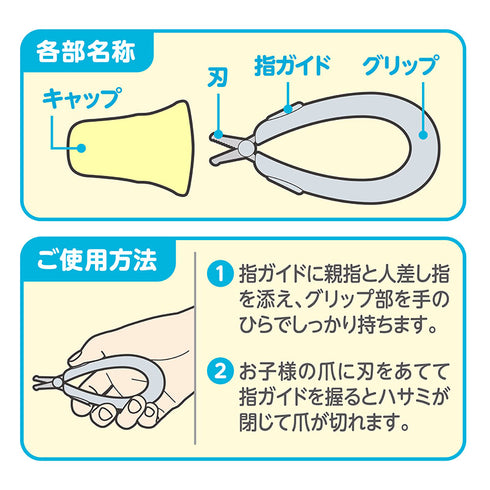 各部名称

キャップ

刃

指ガイド

グリップ

ご使用方法

1 指ガイドに親指と人差し指を添え、グリップ部を手のひらでしっかり持ちます。

2 お子様の爪に刃をあてて指ガイドを握るとハサミが閉じて爪が切れます。